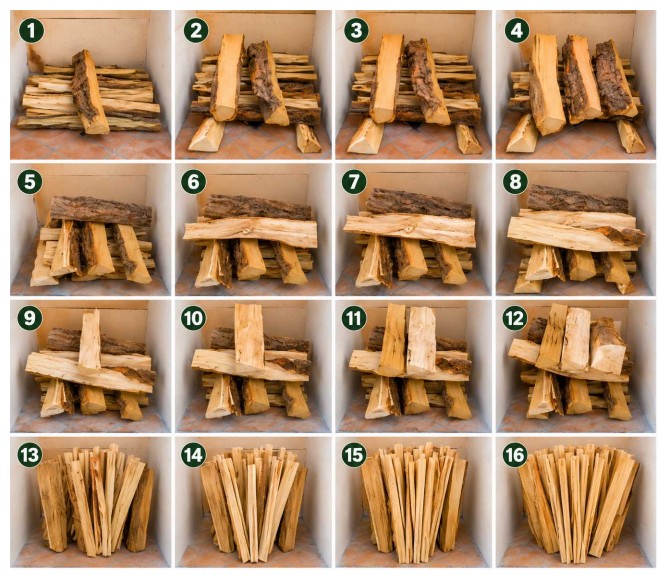 1

2

3

4

5

6

7

8

9

10

11

12

13

14

15

16